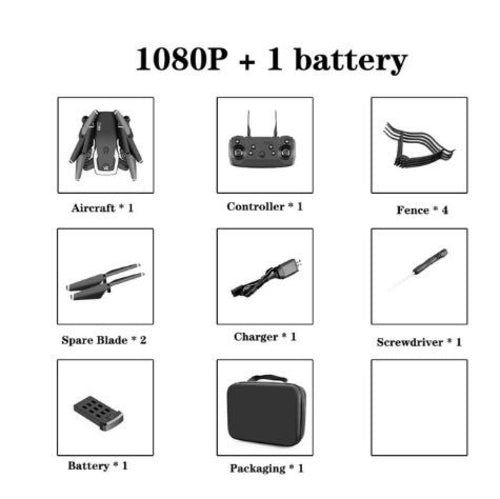 1080P + 1 battery

Aircraft * 1

Controller * 1

Fence * 4

Spare Blade * 2

Charger * 1

Screwdriver * 1

Battery * 1

Packaging * 1