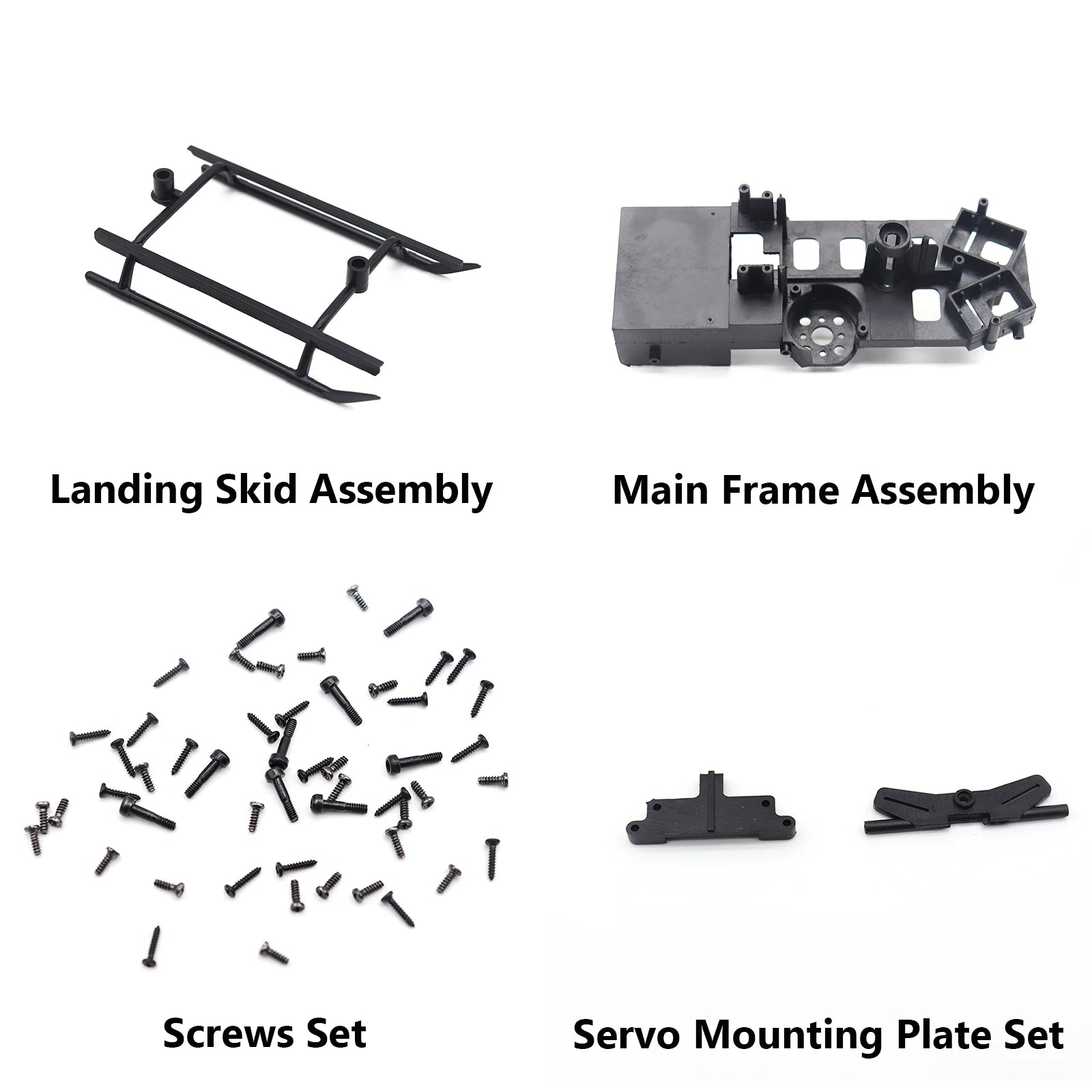 Landing Skid Assembly

Main Frame Assembly

Screws Set

Servo Mounting Plate Set